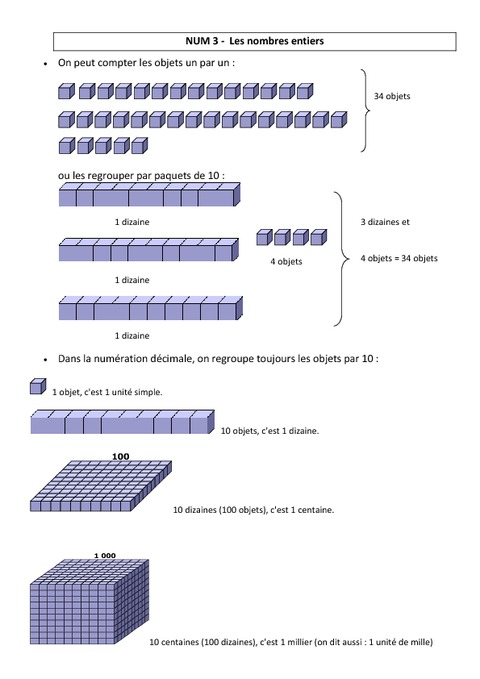 NUM 3 - Les nombres entiers

• On peut compter les objets un par un :

34 objets

ou les regrouper par paquets de 10 :

1 dizaine

1 dizaine

1 dizaine

4 objets

3 dizaines et

4 objets = 34 objets

• Dans la numération décimale, on regroupe toujours les objets par 10 :

1 objet, c'est 1 unité simple.

10 objets, c'est 1 dizaine.

100

10 dizaines (100 objets), c'est 1 centaine.

1 000

10 centaines (100 dizaines), c'est 1 millier (on dit aussi : 1 unité de mille)