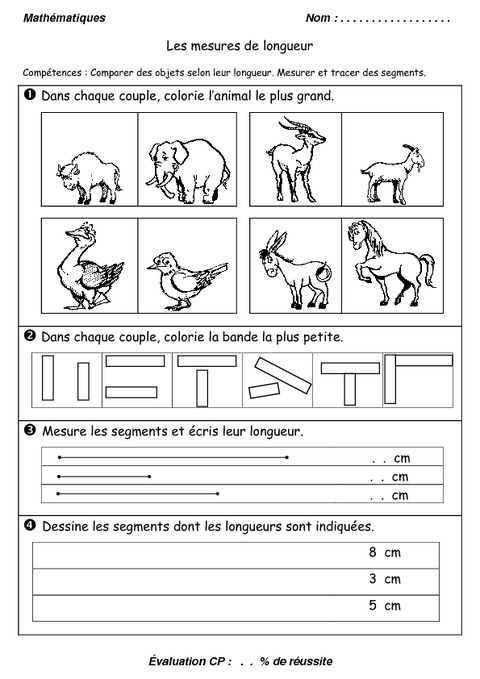 Mathématiques Nom : . . . . . . . . . . . . . . . . . .

Les mesures de longueur

Compétences : Comparer des objets selon leur longueur. Mesurer et tracer des segments.

❶ Dans chaque couple, colorie l'animal le plus grand.

❷ Dans chaque couple, colorie la bande la plus petite.

❸ Mesure les segments et écris leur longueur.

. . cm
. . cm
. . cm

❹ Dessine les segments dont les longueurs sont indiquées.

8 cm
3 cm
5 cm

Évaluation CP : . . % de réussite