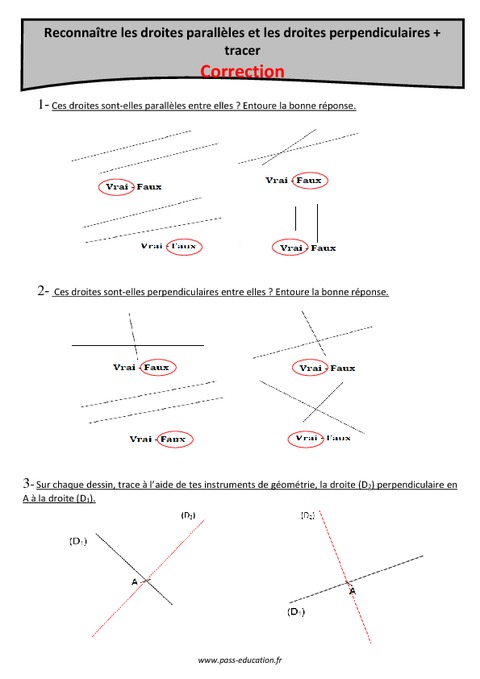 Reconnaître les droites parallèles et les droites perpendiculaires + tracer

Correction

1- Ces droites sont-elles parallèles entre elles ? Entoure la bonne réponse.

Vrai - Faux

Vrai - Faux

Vrai - Faux

Vrai - Faux

2- Ces droites sont-elles perpendiculaires entre elles ? Entoure la bonne réponse.

Vrai - Faux

Vrai - Faux

Vrai - Faux

Vrai - Faux

3- Sur chaque dessin, trace à l'aide de tes instruments de géométrie, la droite ($D_2$) perpendiculaire en A à la droite ($D_1$).

($D_2$)

($D_1$)

A

($D_2$)

A

($D_1$)

www.pass-education.fr