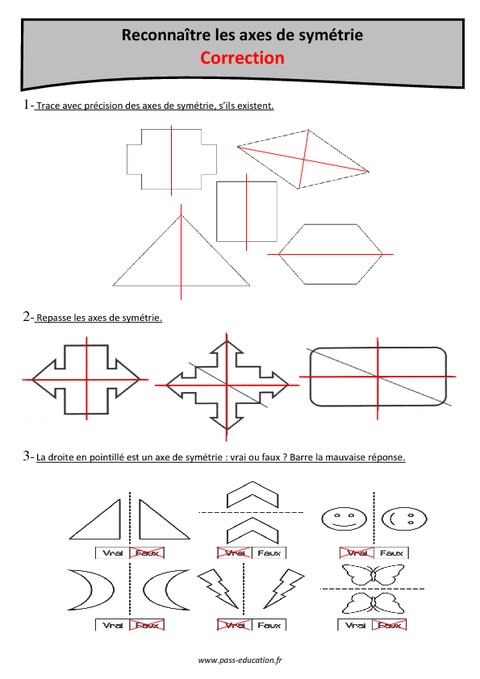 Reconnaître les axes de symétrie
Correction

1- Trace avec précision des axes de symétrie, s'ils existent.

2- Repasse les axes de symétrie.

3- La droite en pointillé est un axe de symétrie : vrai ou faux ? Barre la mauvaise réponse.

Vrai Faux
Vrai Faux
Vrai Faux
Vrai Faux
Vrai Faux
Vrai Faux

www.pass-education.fr