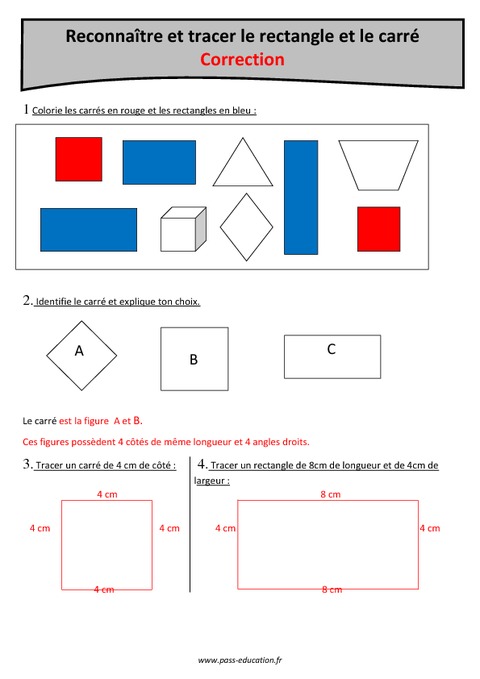 Reconnaître et tracer le rectangle et le carré
Correction

1 Colorie les carrés en rouge et les rectangles en bleu :

2. Identifie le carré et explique ton choix.

A

B

C

Le carré est la figure A et B.

Ces figures possèdent 4 côtés de même longueur et 4 angles droits.

3. Tracer un carré de 4 cm de côté :

4 cm
4 cm
4 cm
4 cm

4. Tracer un rectangle de 8cm de longueur et de 4cm de largeur :

8 cm
4 cm
4 cm
8 cm

www.pass-education.fr