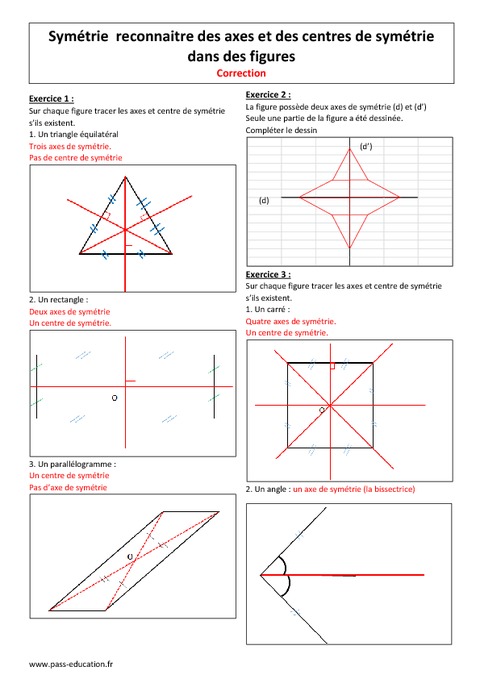 Symétrie reconnaitre des axes et des centres de symétrie dans des figures
Correction

Exercice 1 :
Sur chaque figure tracer les axes et centre de symétrie s'ils existent.
1. Un triangle équilatéral
Trois axes de symétrie.
Pas de centre de symétrie

2. Un rectangle :
Deux axes de symétrie
Un centre de symétrie.

O

3. Un parallélogramme :
Un centre de symétrie
Pas d'axe de symétrie

O

Exercice 2 :
La figure possède deux axes de symétrie (d) et (d')
Seule une partie de la figure a été dessinée.
Compléter le dessin

(d')
(d)

Exercice 3 :
Sur chaque figure tracer les axes et centre de symétrie s'ils existent.
1. Un carré :
Quatre axes de symétrie.
Un centre de symétrie.

O

2. Un angle : un axe de symétrie (la bissectrice)

www.pass-education.fr