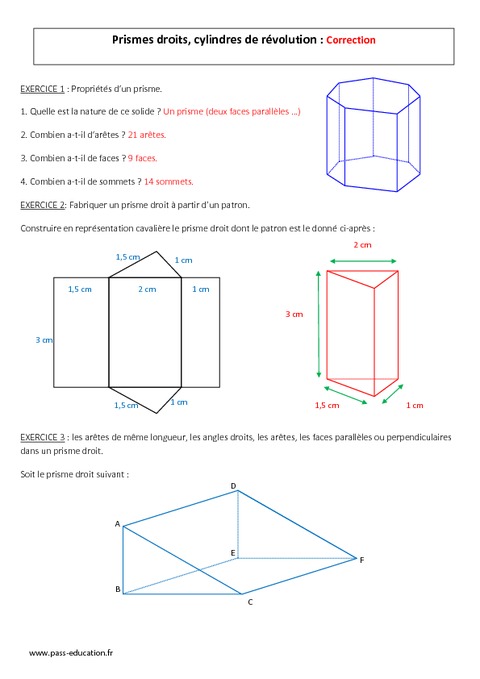 Prismes droits, cylindres de révolution : Correction

EXERCICE 1 : Propriétés d'un prisme.

1. Quelle est la nature de ce solide ? Un prisme (deux faces parallèles …)

2. Combien a-t-il d'arêtes ? 21 arêtes.

3. Combien a-t-il de faces ? 9 faces.

4. Combien a-t-il de sommets ? 14 sommets.

EXERCICE 2: Fabriquer un prisme droit à partir d'un patron.

Construire en représentation cavalière le prisme droit dont le patron est le donné ci-après :

1,5 cm
1 cm
1,5 cm
2 cm
1 cm
3 cm
1,5 cm
1 cm

2 cm
3 cm
1,5 cm
1 cm

EXERCICE 3 : les arêtes de même longueur, les angles droits, les arêtes, les faces parallèles ou perpendiculaires dans un prisme droit.

Soit le prisme droit suivant :

D
A
E
F
B
C

www.pass-education.fr