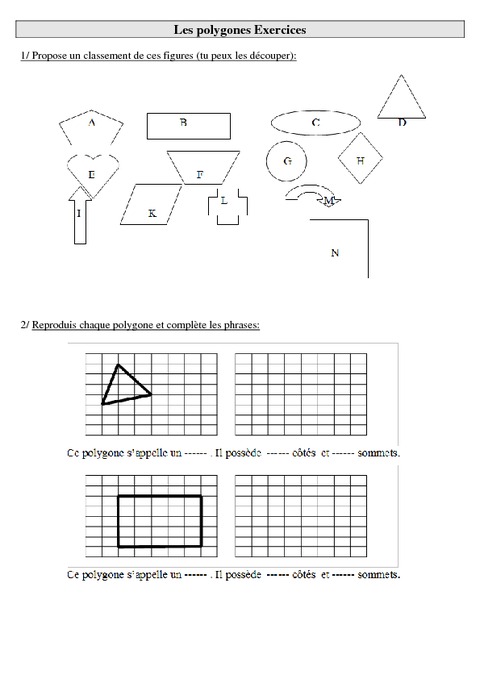 Les polygones Exercices

1/ Propose un classement de ces figures (tu peux les découper):

A

B

C

D

E

F

G

H

I

K

L

M

N

2/ Reproduis chaque polygone et complète les phrases:

Ce polygone s'appelle un ------ . Il possède ------ côtés et ------ sommets.

Ce polygone s'appelle un ------ . Il possède ------ côtés et ------ sommets.