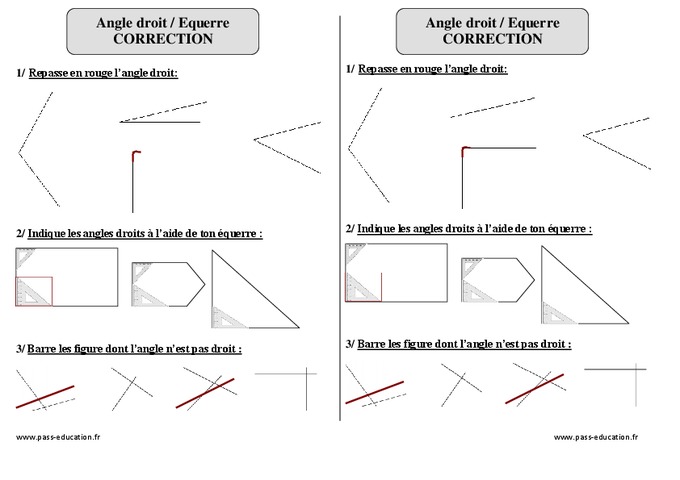 Angle droit / Equerre
CORRECTION

1/ Repasse en rouge l'angle droit:

2/ Indique les angles droits à l'aide de ton équerre :

3/ Barre les figure dont l'angle n'est pas droit :

www.pass-education.fr

Angle droit / Equerre
CORRECTION

1/ Repasse en rouge l'angle droit:

2/ Indique les angles droits à l'aide de ton équerre :

3/ Barre les figure dont l'angle n'est pas droit :

www.pass-education.fr