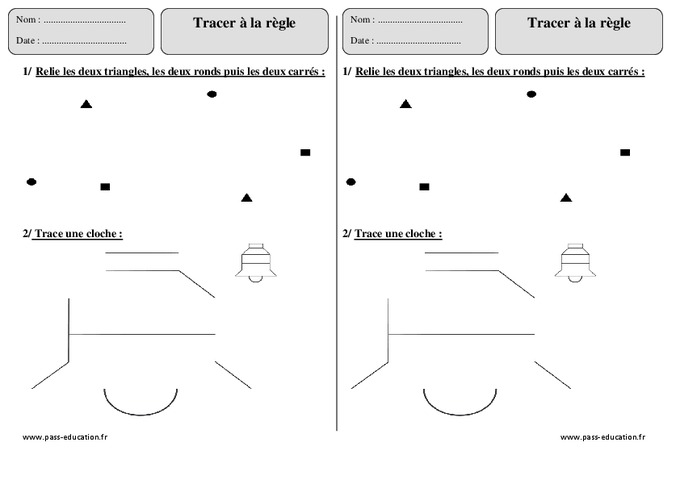 Nom : ....................................

Date : ....................................

Tracer à la règle

1/ Relie les deux triangles, les deux ronds puis les deux carrés :

2/ Trace une cloche :

www.pass-education.fr

Nom : ....................................

Date : ....................................

Tracer à la règle

1/ Relie les deux triangles, les deux ronds puis les deux carrés :

2/ Trace une cloche :

www.pass-education.fr