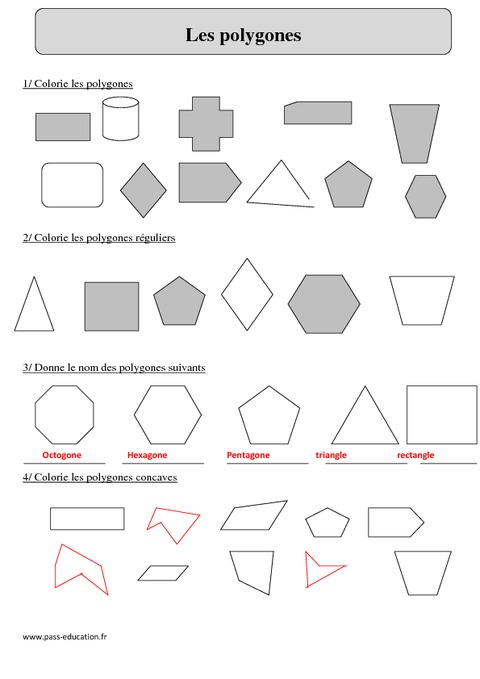 Les polygones

1/ Colorie les polygones

2/ Colorie les polygones réguliers

3/ Donne le nom des polygones suivants

Octogone Hexagone Pentagone triangle rectangle

4/ Colorie les polygones concaves

www.pass-education.fr