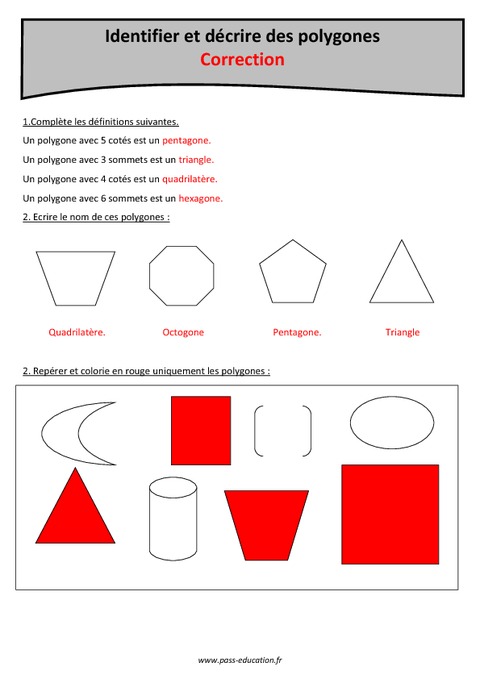 Identifier et décrire des polygones
Correction

1.Complète les définitions suivantes.

Un polygone avec 5 cotés est un pentagone.

Un polygone avec 3 sommets est un triangle.

Un polygone avec 4 cotés est un quadrilatère.

Un polygone avec 6 sommets est un hexagone.

2. Ecrire le nom de ces polygones :

Quadrilatère.

Octogone

Pentagone.

Triangle

2. Repérer et colorie en rouge uniquement les polygones :

www.pass-education.fr