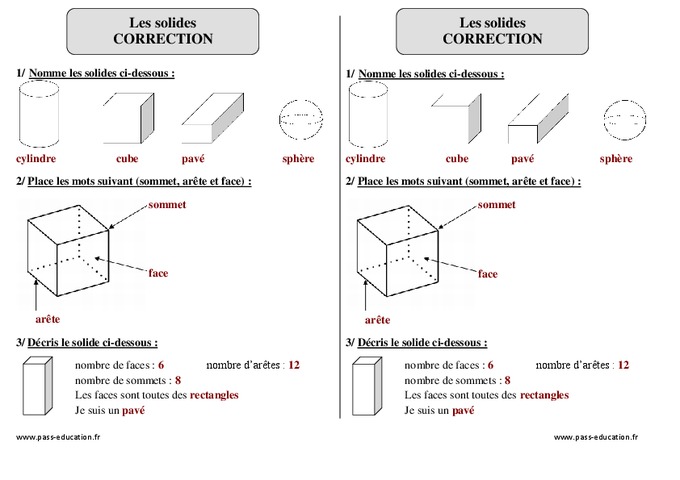 Les solides
CORRECTION

1/ Nomme les solides ci-dessous :

cylindre cube pavé sphère

2/ Place les mots suivant (sommet, arête et face) :

sommet

face

arête

3/ Décris le solide ci-dessous :

nombre de faces : 6 nombre d'arêtes : 12
nombre de sommets : 8
Les faces sont toutes des rectangles
Je suis un pavé

www.pass-education.fr

Les solides
CORRECTION

1/ Nomme les solides ci-dessous :

cylindre cube pavé sphère

2/ Place les mots suivant (sommet, arête et face) :

sommet

face

arête

3/ Décris le solide ci-dessous :

nombre de faces : 6 nombre d'arêtes : 12
nombre de sommets : 8
Les faces sont toutes des rectangles
Je suis un pavé

www.pass-education.fr