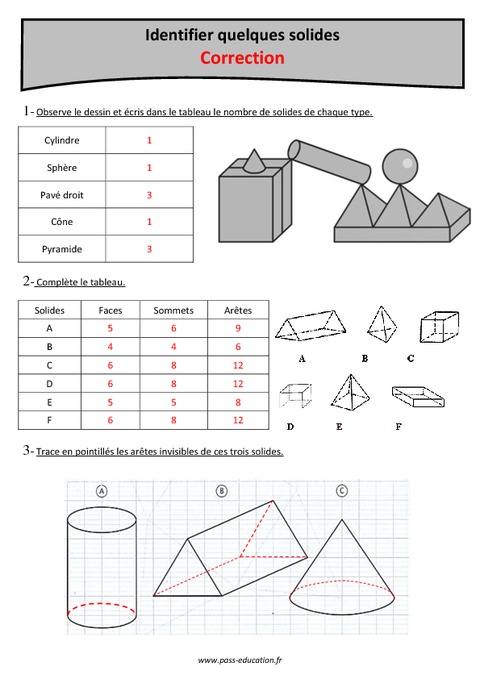 Identifier quelques solides
Correction

1- Observe le dessin et écris dans le tableau le nombre de solides de chaque type.

| Cylindre | 1 |
|---|---|
| Sphère | 1 |
| Pavé droit | 3 |
| Cône | 1 |
| Pyramide | 3 |

2- Complète le tableau.

| Solides | Faces | Sommets | Arêtes |
|---|---|---|---|
| A | 5 | 6 | 9 |
| B | 4 | 4 | 6 |
| C | 6 | 8 | 12 |
| D | 6 | 8 | 12 |
| E | 5 | 5 | 8 |
| F | 6 | 8 | 12 |

A B C
D E F

3- Trace en pointillés les arêtes invisibles de ces trois solides.

A B C

www.pass-education.fr