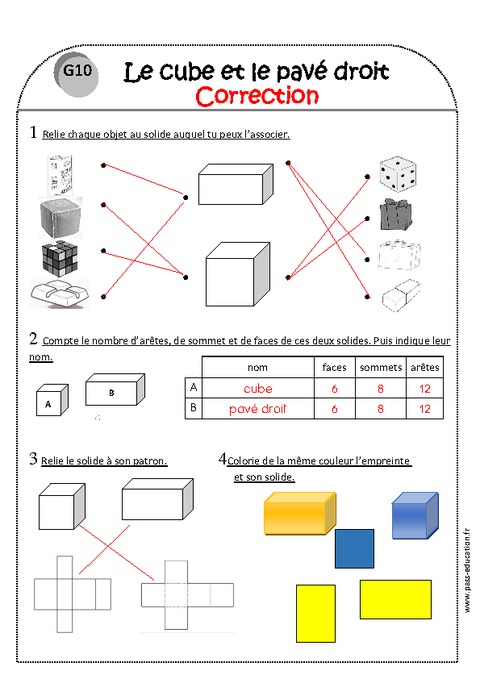 G10

Le cube et le pavé droit
Correction

1 Relie chaque objet au solide auquel tu peux l'associer.

2 Compte le nombre d'arêtes, de sommet et de faces de ces deux solides. Puis indique leur nom.

A B

| | nom | faces | sommets | arêtes |
|---|---|---|---|---|
| A | cube | 6 | 8 | 12 |
| B | pavé droit | 6 | 8 | 12 |

3 Relie le solide à son patron.

4 Colorie de la même couleur l'empreinte et son solide.

www.pass-education.fr