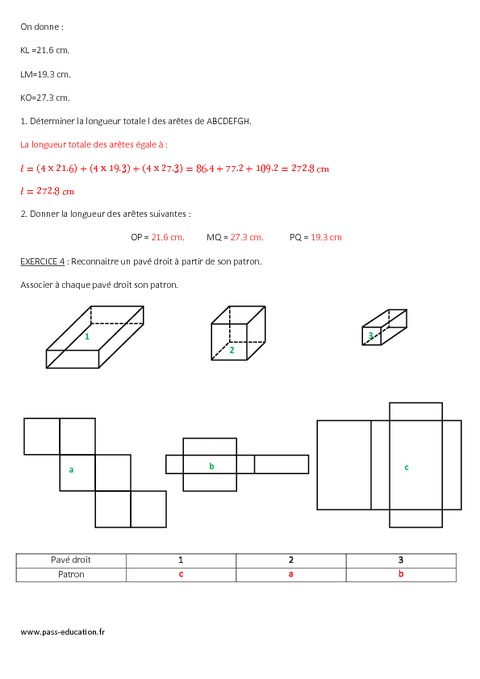 On donne :

KL =21.6 cm.

LM=19.3 cm.

KO=27.3 cm.

1. Déterminer la longueur totale l des arêtes de ABCDEFGH.

La longueur totale des arêtes égale à :

$l = (4 \times 21.6) + (4 \times 19.3) + (4 \times 27.3) = 86.4 + 77.2 + 109.2 = 272.8$ cm

$l = 272.8$ cm

2. Donner la longueur des arêtes suivantes :

OP = 21.6 cm. MQ = 27.3 cm. PQ = 19.3 cm

EXERCICE 4 : Reconnaitre un pavé droit à partir de son patron.

Associer à chaque pavé droit son patron.

1

2

3

a

b

c

| Pavé droit | 1 | 2 | 3 |
|---|---|---|---|
| Patron | c | a | b |

www.pass-education.fr