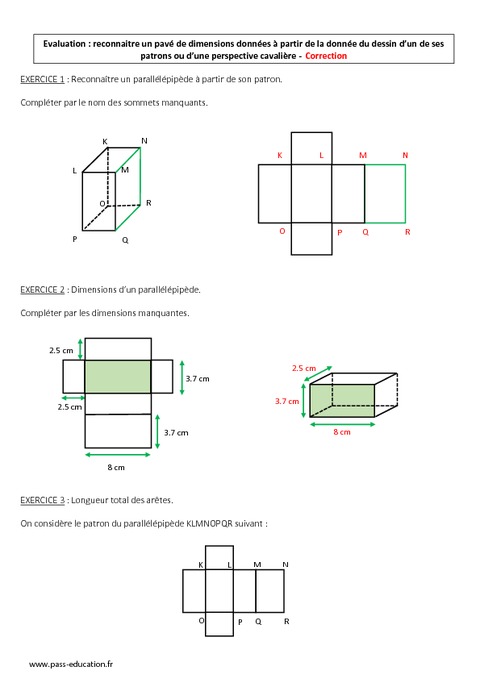 Evaluation : reconnaitre un pavé de dimensions données à partir de la donnée du dessin d'un de ses patrons ou d'une perspective cavalière - Correction

EXERCICE 1 : Reconnaître un parallélépipède à partir de son patron.

Compléter par le nom des sommets manquants.

K N L M O R P Q

K L M N O P Q R

EXERCICE 2 : Dimensions d'un parallélépipède.

Compléter par les dimensions manquantes.

2.5 cm 3.7 cm 2.5 cm 3.7 cm 8 cm

2.5 cm 3.7 cm 8 cm

EXERCICE 3 : Longueur total des arêtes.

On considère le patron du parallélépipède KLMNOPQR suivant :

K L M N O P Q R

www.pass-education.fr